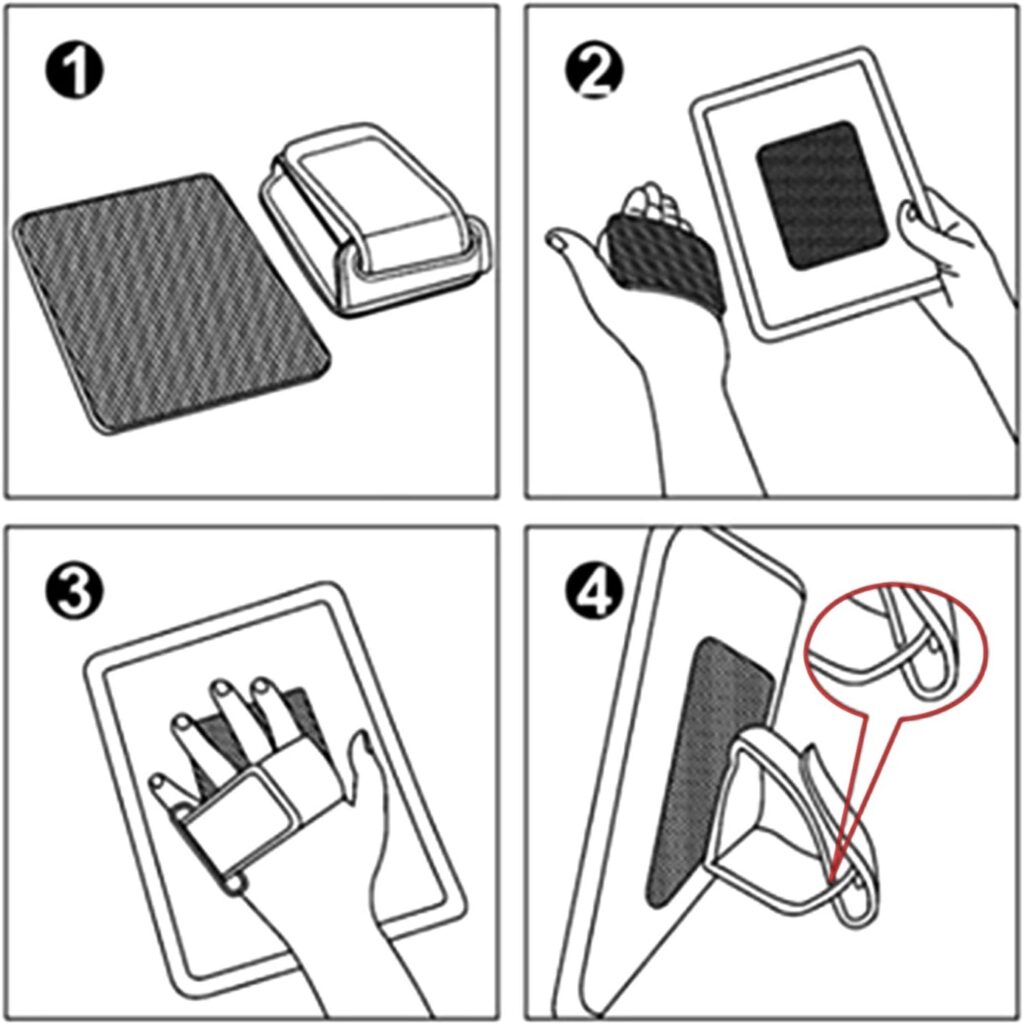 1

2

3

4