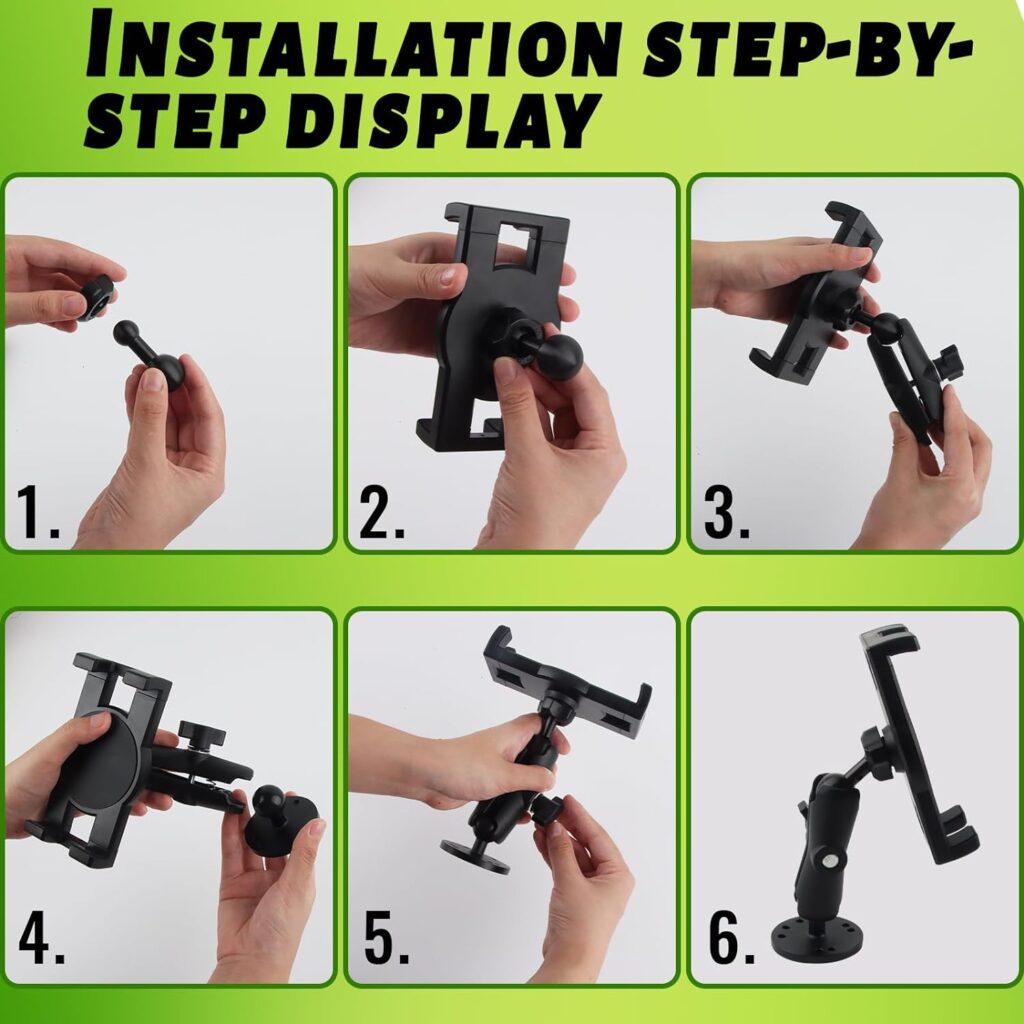 INSTALLATION STEP-BY-STEP DISPLAY

1.

2.

3.

4.

5.

6.