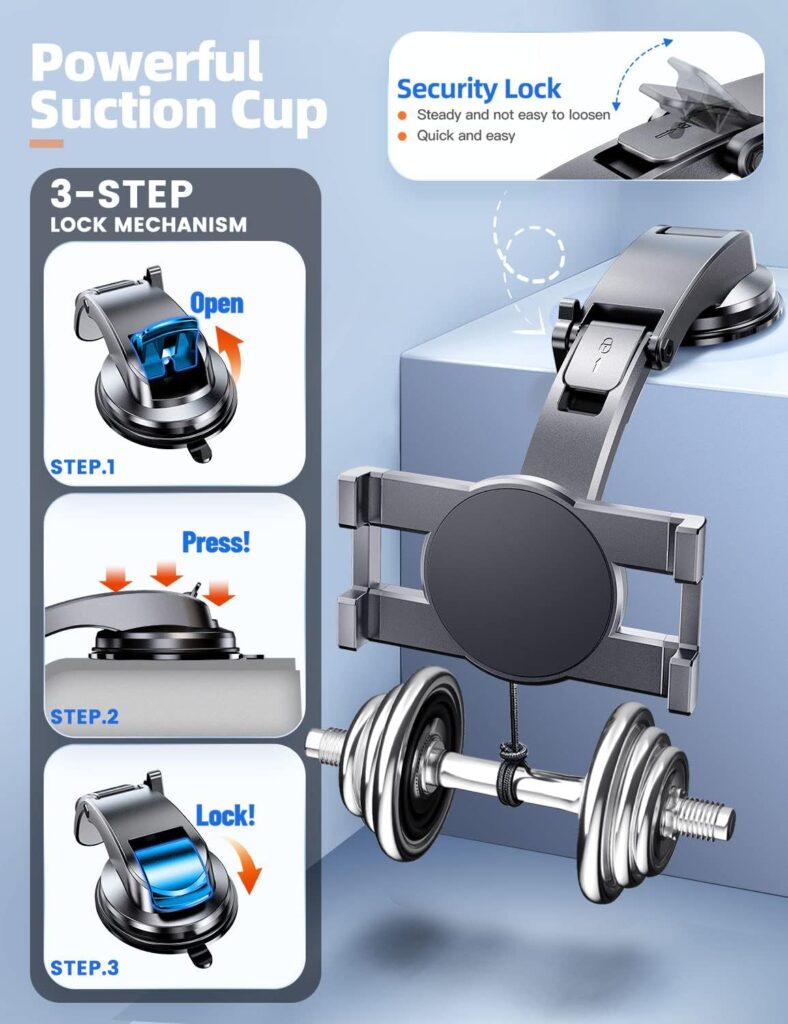 Powerful Suction Cup

Security Lock
Steady and not easy to loosen
Quick and easy

3-STEP
LOCK MECHANISM

Open
STEP.1

Press!
STEP.2

Lock!
STEP.3