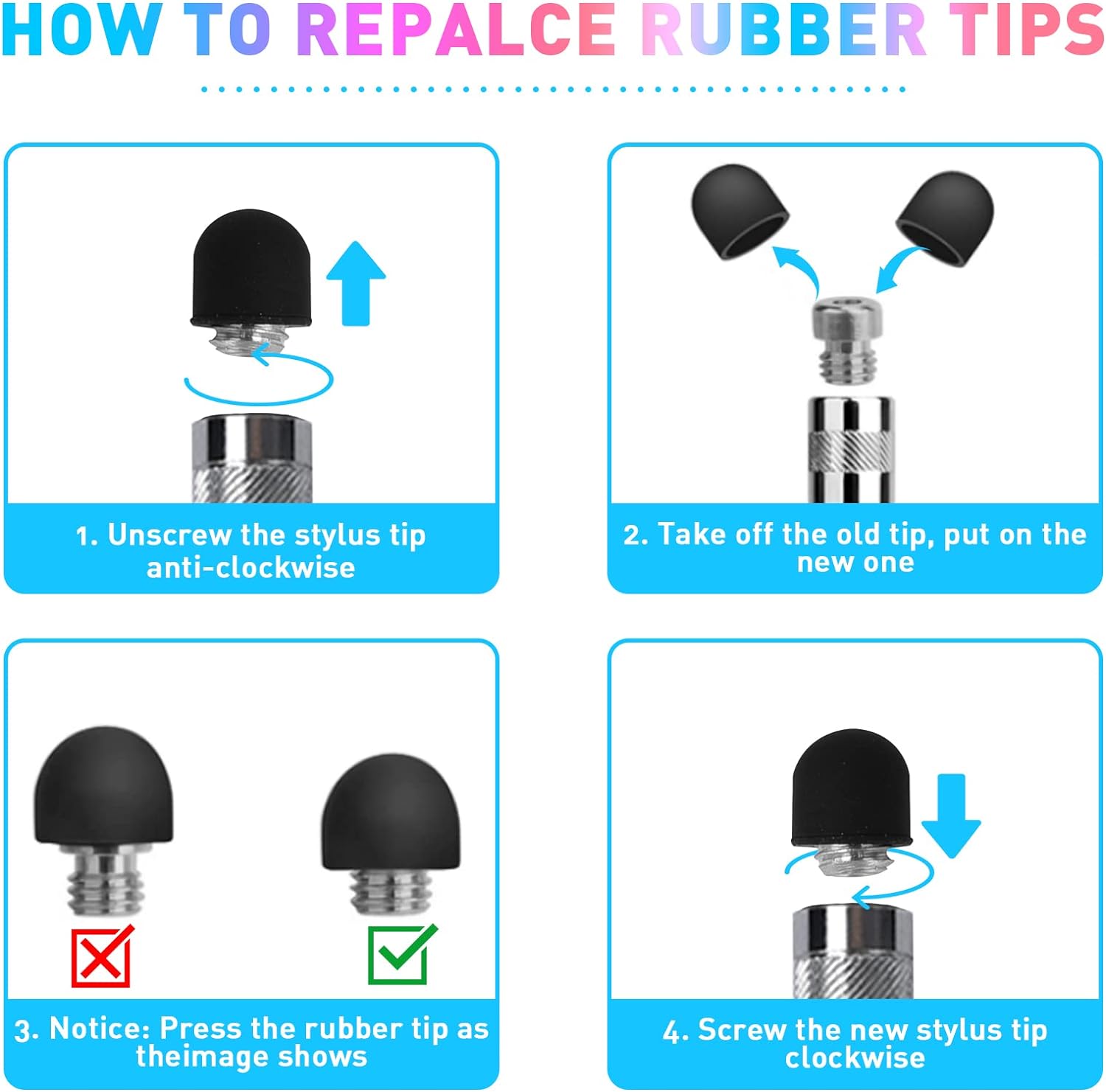 HOW TO REPALCE RUBBER TIPS

1. Unscrew the stylus tip anti-clockwise

2. Take off the old tip, put on the new one

3. Notice: Press the rubber tip as theimage shows

4. Screw the new stylus tip clockwise