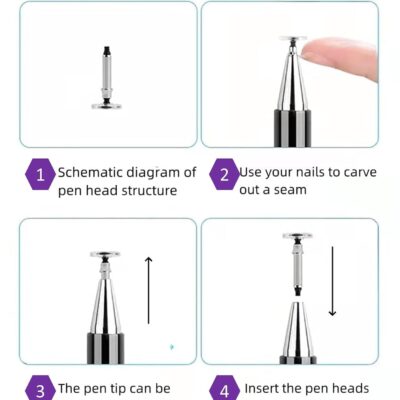 1 Schematic diagram of pen head structure

2 Use your nails to carve out a seam

3 The pen tip can be

4 Insert the pen heads