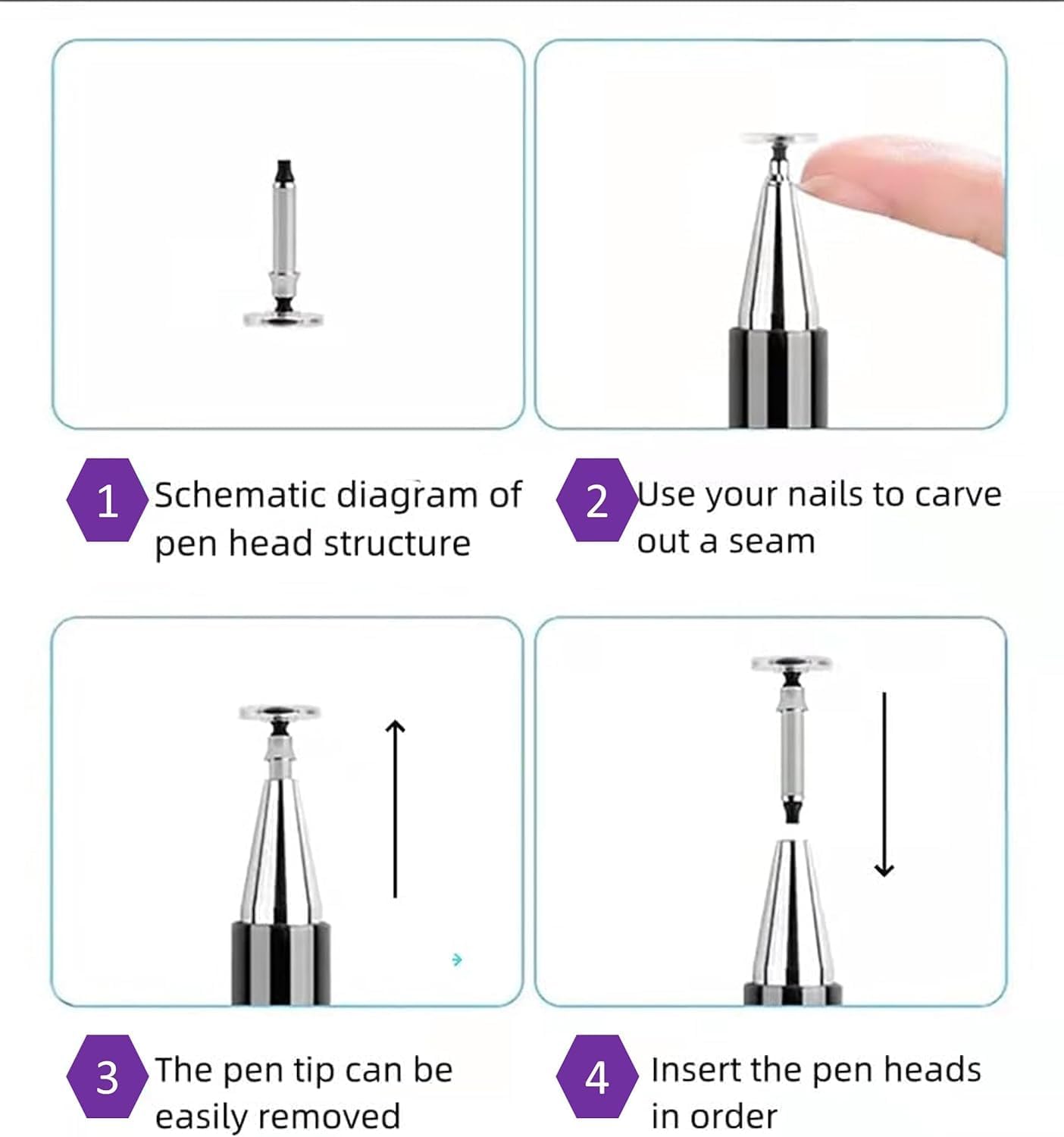 1 Schematic diagram of pen head structure

2 Use your nails to carve out a seam

3 The pen tip can be easily removed

4 Insert the pen heads in order